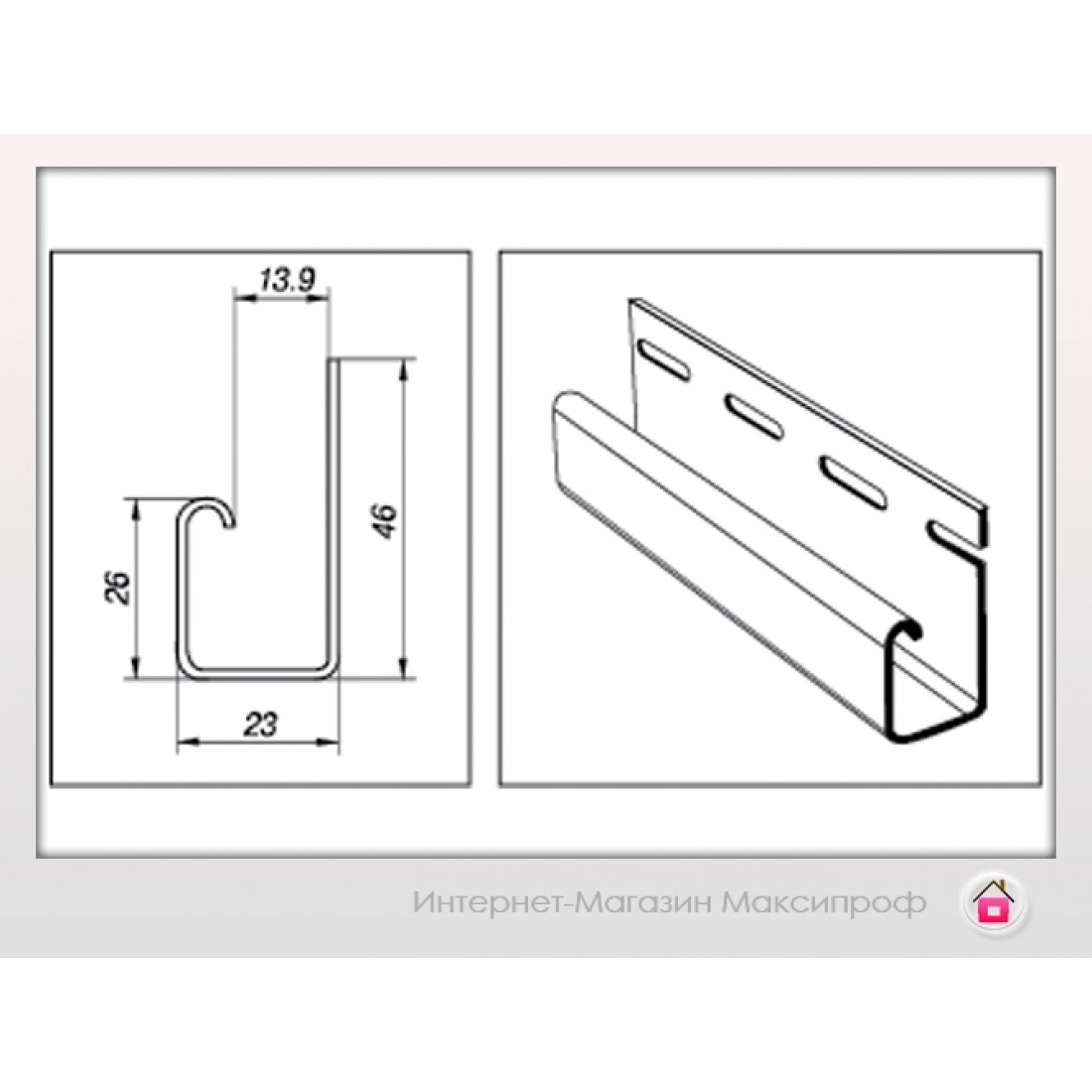 13.9

26

46

23

Интернет-Магазин Максипроф